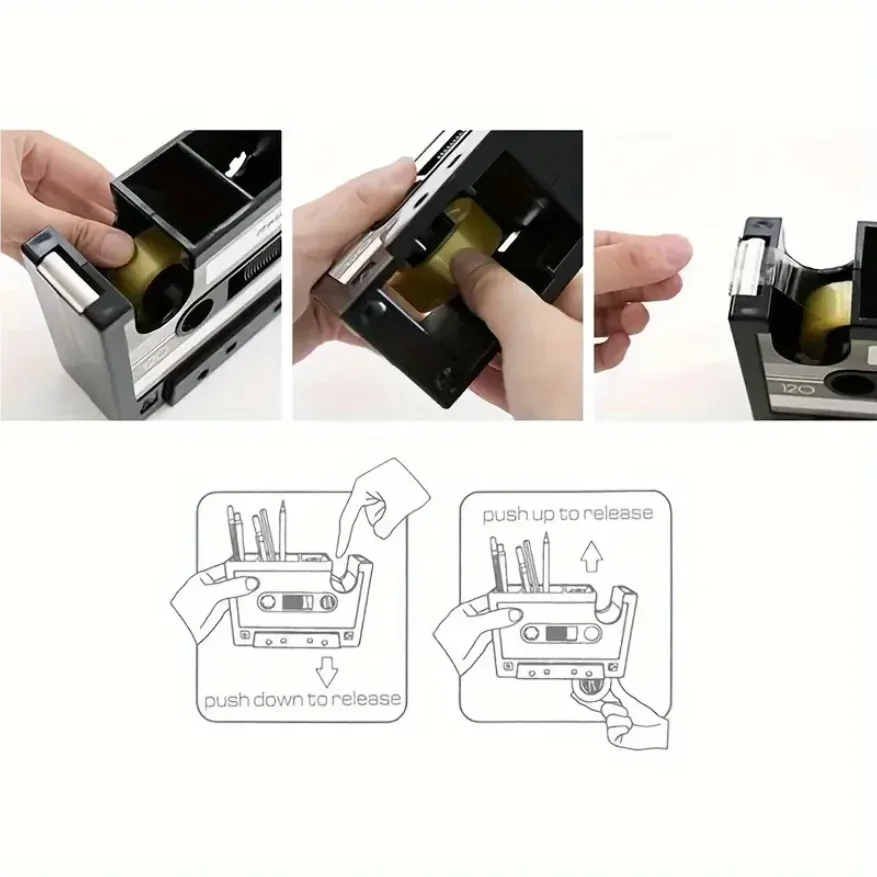 120

push down to release

push up to release